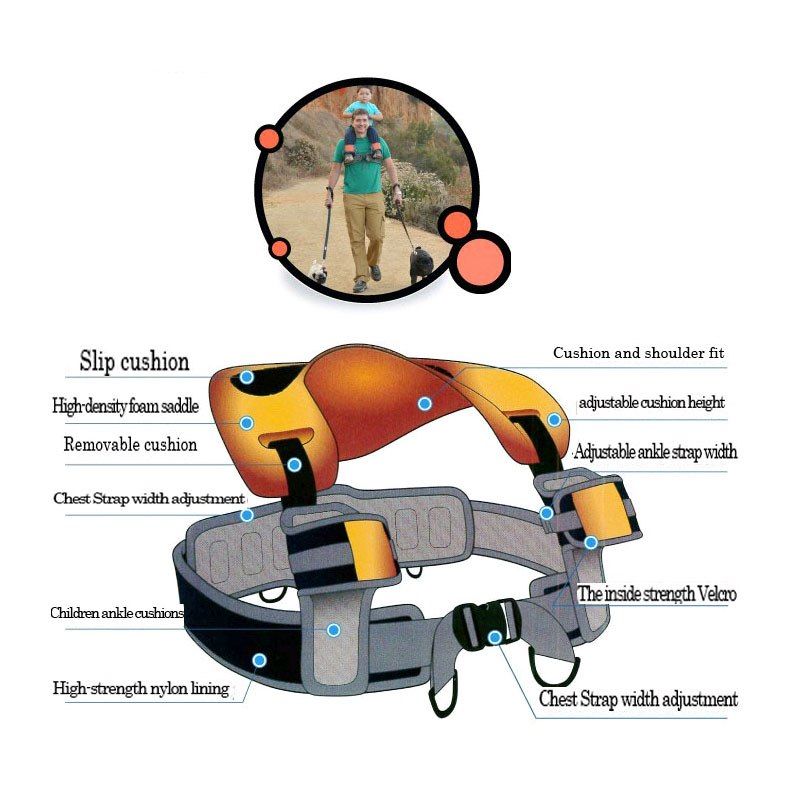 Slip cushion

High-density foam saddle

Removable cushion

Chest Strap width adjustment

Children ankle cushions

High-strength nylon lining

Cushion and shoulder fit

adjustable cushion height

Adjustable ankle strap width

The inside strength Velcro

Chest Strap width adjustment