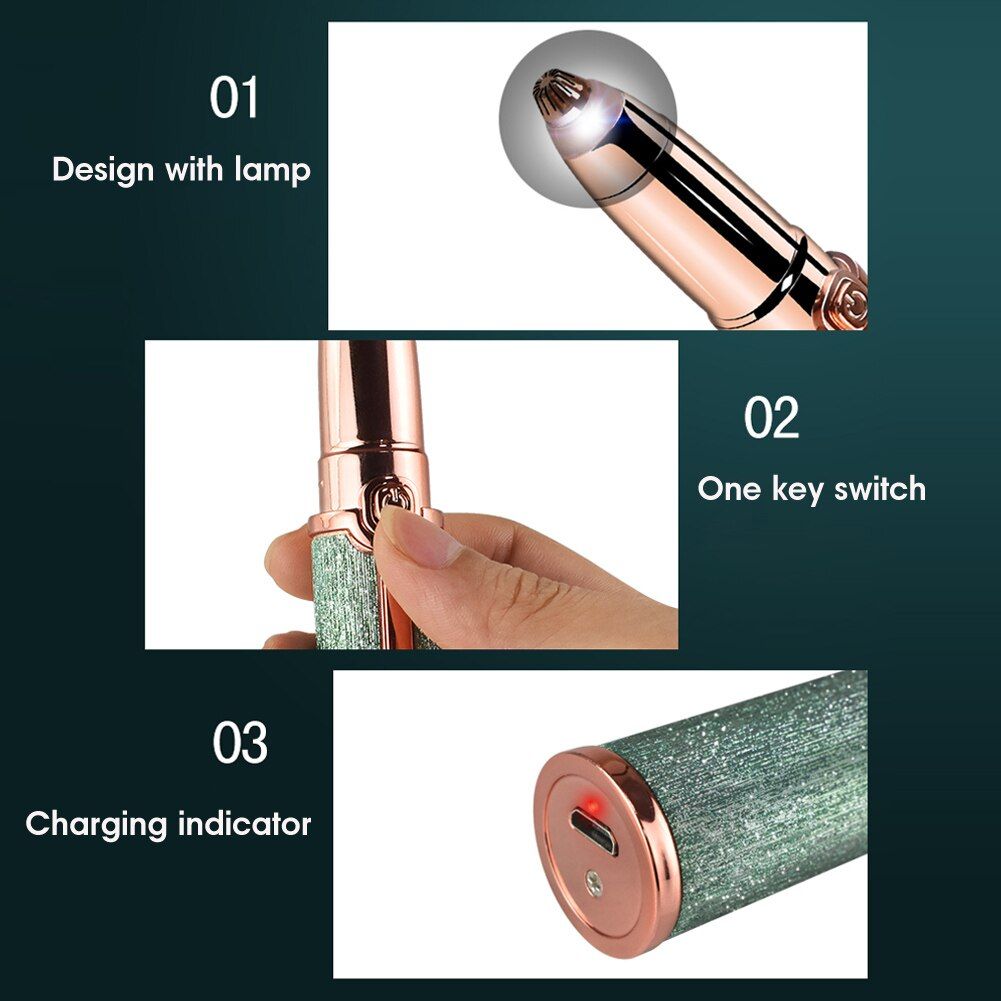 01
Design with lamp

02
One key switch

03
Charging indicator