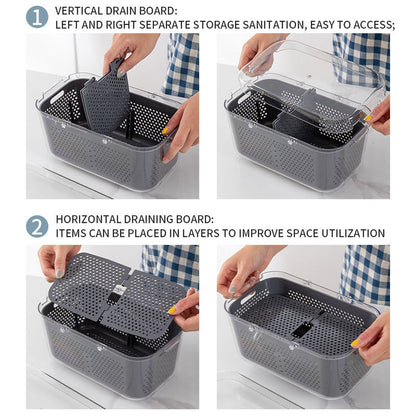 1 VERTICAL DRAIN BOARD:
LEFT AND RIGHT SEPARATE STORAGE SANITATION, EASY TO ACCESS;

2 HORIZONTAL DRAINING BOARD:
ITEMS CAN BE PLACED IN LAYERS TO IMPROVE SPACE UTILIZATION