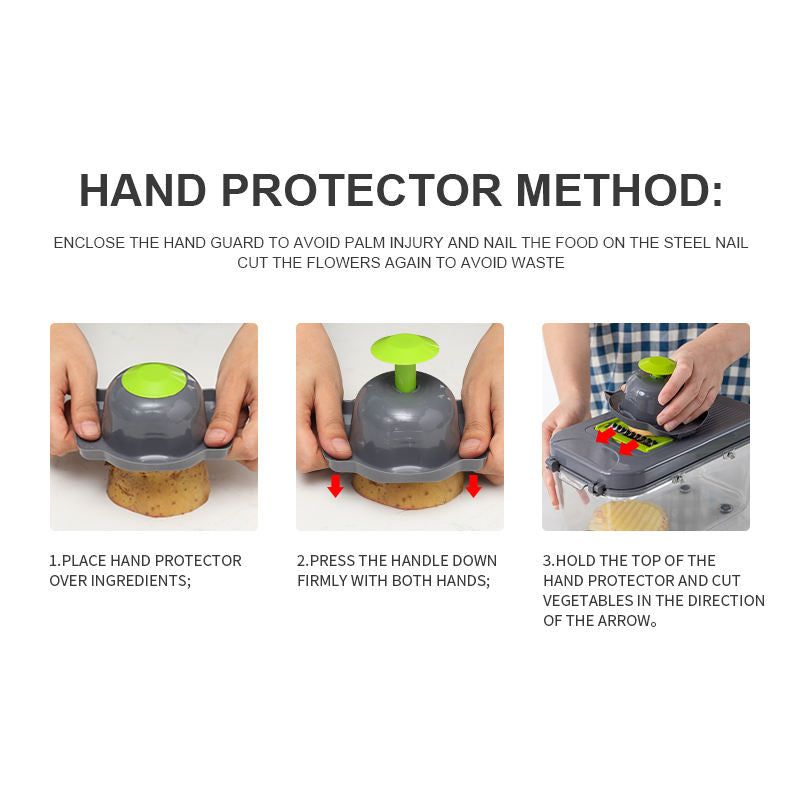 HAND PROTECTOR METHOD:

ENCLOSE THE HAND GUARD TO AVOID PALM INJURY AND NAIL THE FOOD ON THE STEEL NAIL
CUT THE FLOWERS AGAIN TO AVOID WASTE

1.PLACE HAND PROTECTOR OVER INGREDIENTS;

2.PRESS THE HANDLE DOWN FIRMLY WITH BOTH HANDS;

3.HOLD THE TOP OF THE HAND PROTECTOR AND CUT VEGETABLES IN THE DIRECTION OF THE ARROW。