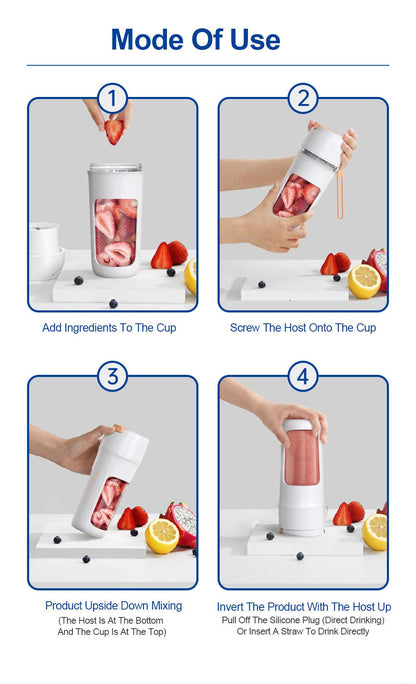 Mode Of Use

1

Add Ingredients To The Cup

2

Screw The Host Onto The Cup

3

Product Upside Down Mixing
(The Host Is At The Bottom And The Cup Is At The Top)

4

Invert The Product With The Host Up
Pull Off The Silicone Plug (Direct Drinking) Or Insert A Straw To Drink Directly